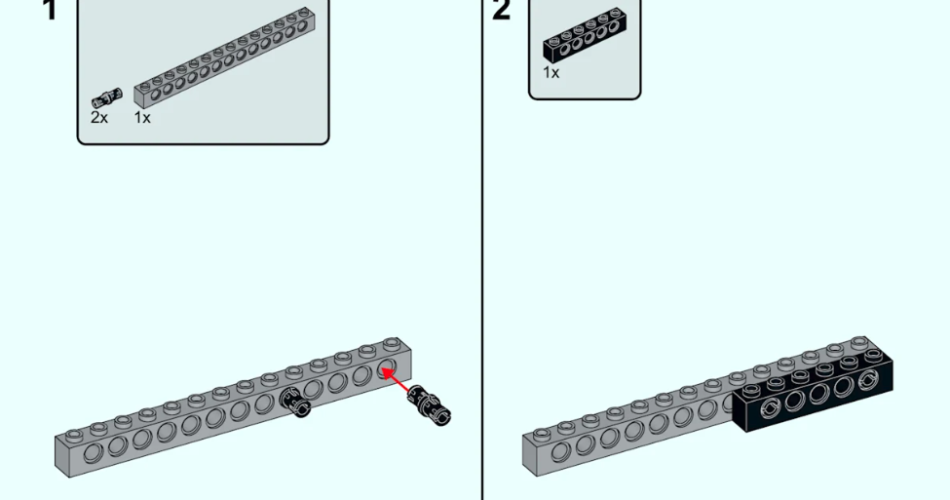 1

2x 1x

2

1x