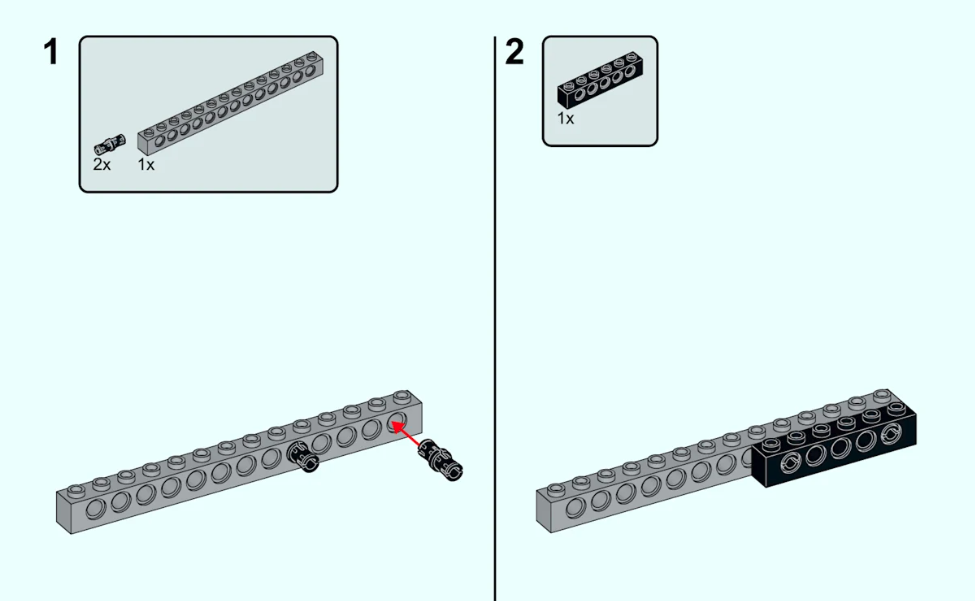 1

2x 1x

2

1x