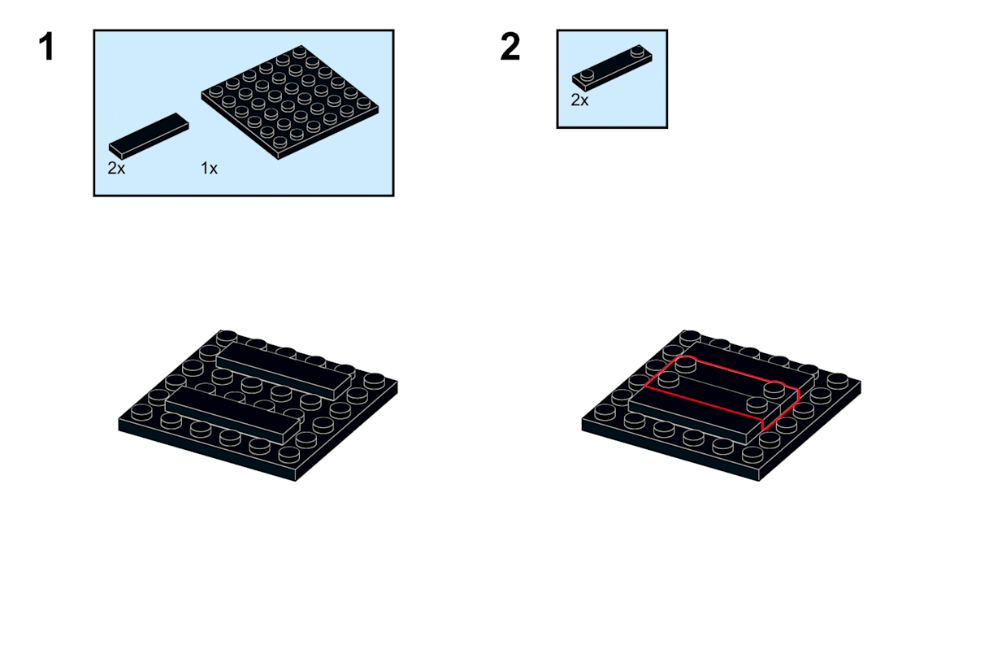 1

2x

1x

2

2x